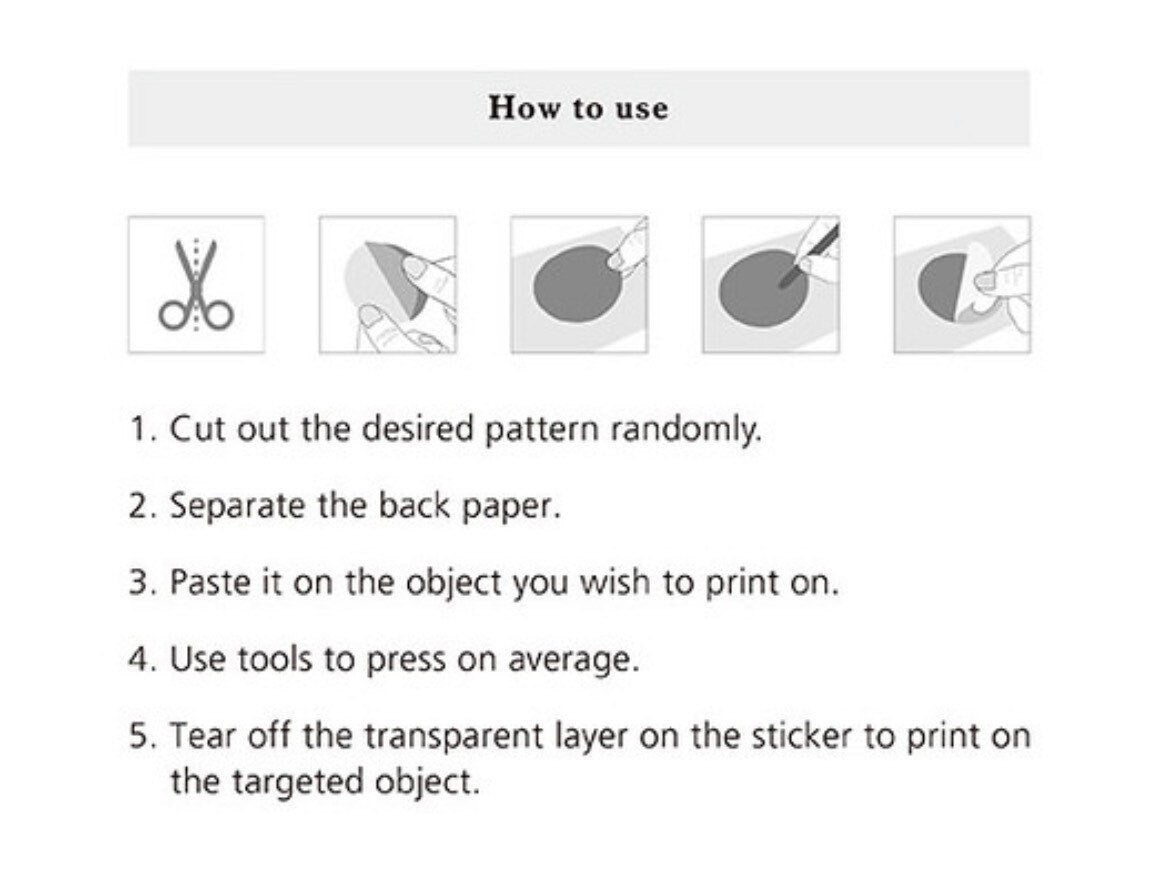 How to use

1. Cut out the desired pattern randomly.

2. Separate the back paper.

3. Paste it on the object you wish to print on.

4. Use tools to press on average.

5. Tear off the transparent layer on the sticker to print on the targeted object.